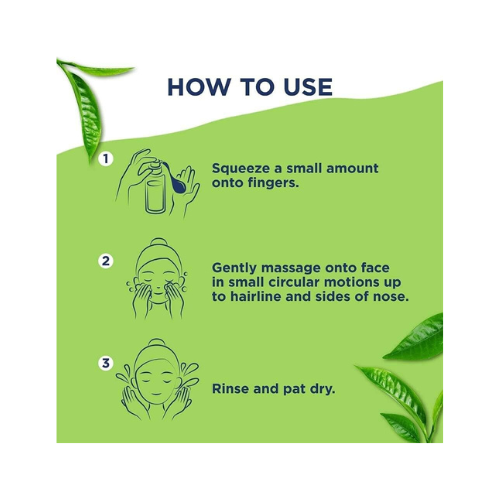 HOW TO USE

1 Squeeze a small amount onto fingers.

2 Gently massage onto face in small circular motions up to hairline and sides of nose.

3 Rinse and pat dry.